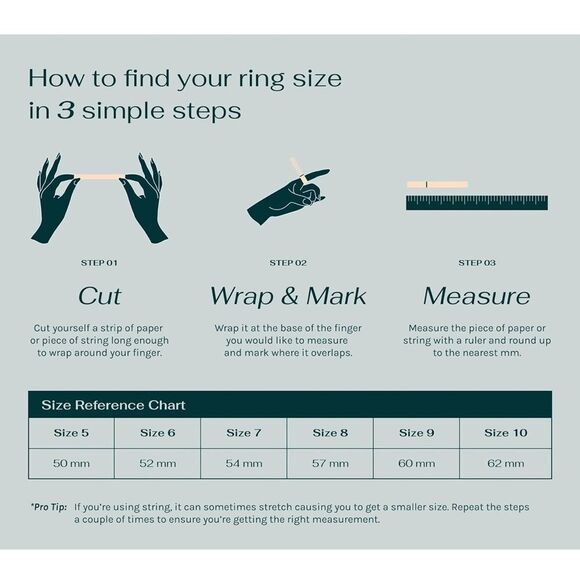 How to find your ring size in 3 simple steps

STEP 01

Cut

Cut yourself a strip of paper or piece of string long enough to wrap around your finger.

STEP 02

Wrap & Mark

Wrap it at the base of the finger you would like to measure and mark where it overlaps.

STEP 03

Measure

Measure the piece of paper or string with a ruler and round up to the nearest mm.

Size Reference Chart

| Size 5 | Size 6 | Size 7 | Size 8 | Size 9 | Size 10 |
|---|---|---|---|---|---|
| 50 mm | 52 mm | 54 mm | 57 mm | 60 mm | 62 mm |

*Pro Tip: If you're using string, it can sometimes stretch causing you to get a smaller size. Repeat the steps a couple of times to ensure you're getting the right measurement.